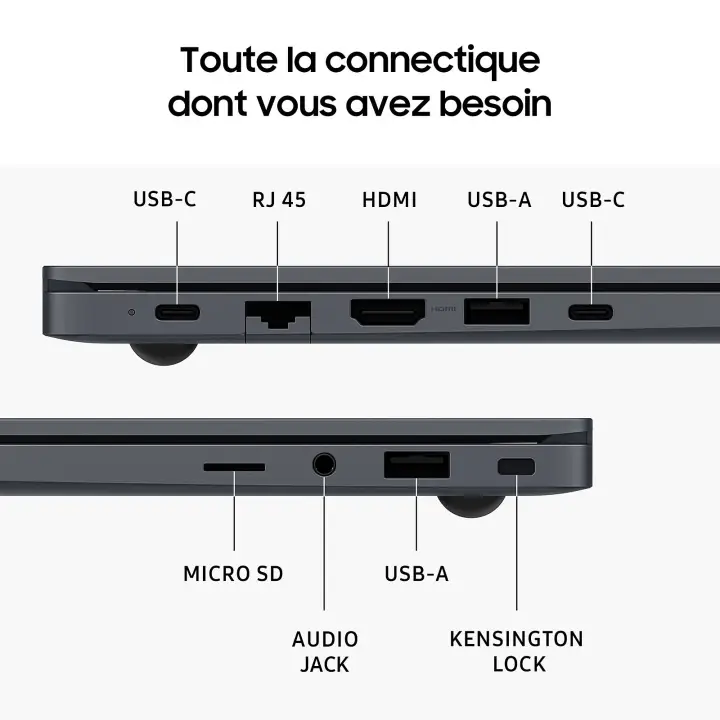 Toute la connectique dont vous avez besoin

USB-C
RJ 45
HDMI
USB-A
USB-C

HDMI

MICRO SD
AUDIO JACK
USB-A
KENSINGTON LOCK